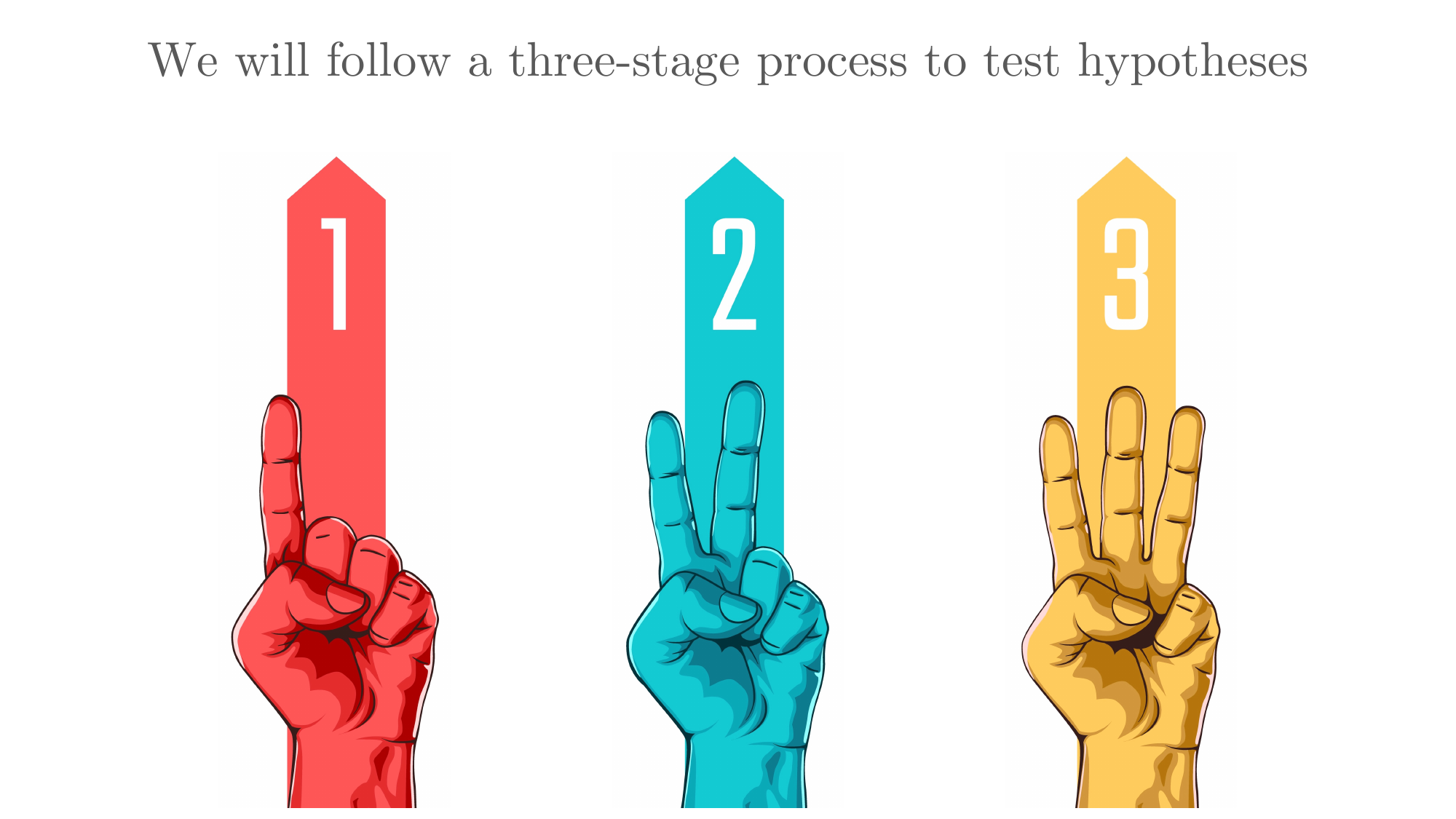 We will follow a three-stage process to test hypotheses

1

2

3